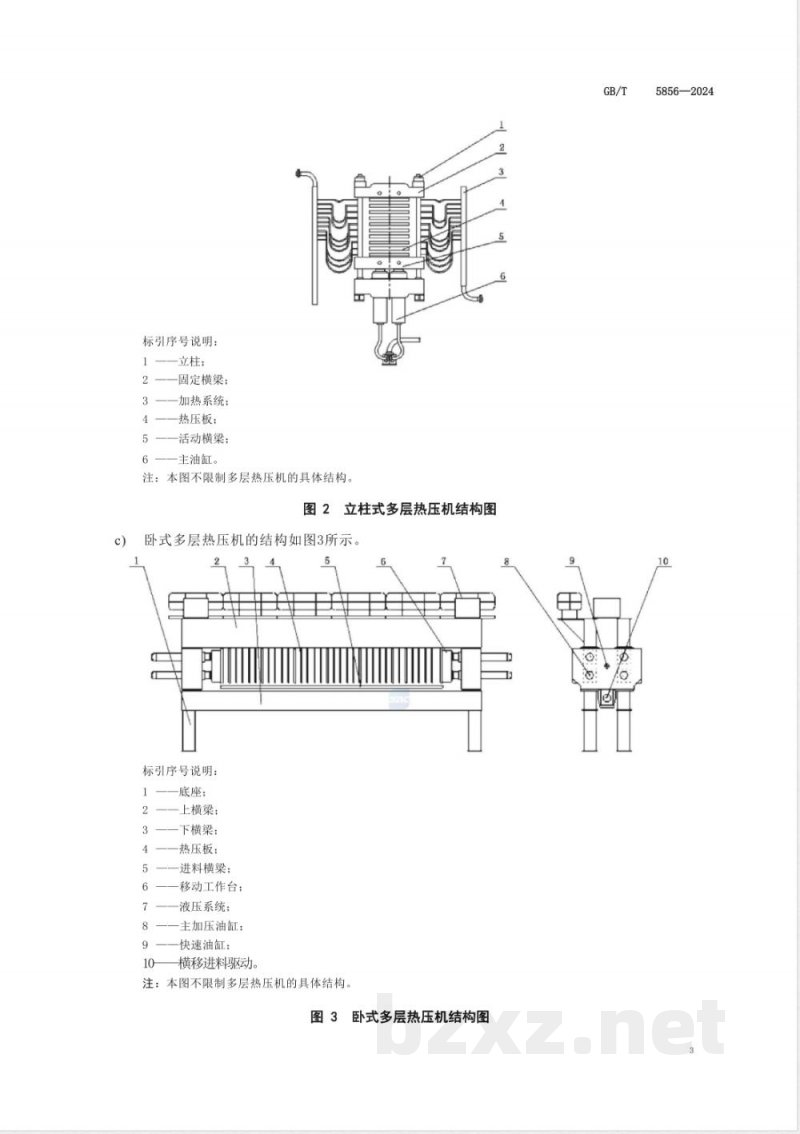 GB/T 5856—2024

1
2
3
4
5
6

标引序号说明：
1 ——立柱；
2 ——固定横梁；
3 ——加热系统；
4 ——热压板；
5 ——活动横梁；
6 ——主油缸。
注：本图不限制多层热压机的具体结构。

图 2 立柱式多层热压机结构图

c) 卧式多层热压机的结构如图3所示。

1 2 3 4 5 6 7 8 9 10

标引序号说明：
1 ——底座；
2 ——上横梁；
3 ——下横梁；
4 ——热压板；
5 ——进料横梁；
6 ——移动工作台；
7 ——液压系统；
8 ——主加压油缸；
9 ——快速油缸；
10——横移进料驱动。
注：本图不限制多层热压机的具体结构。

图 3 卧式多层热压机结构图

bzxz.net

3