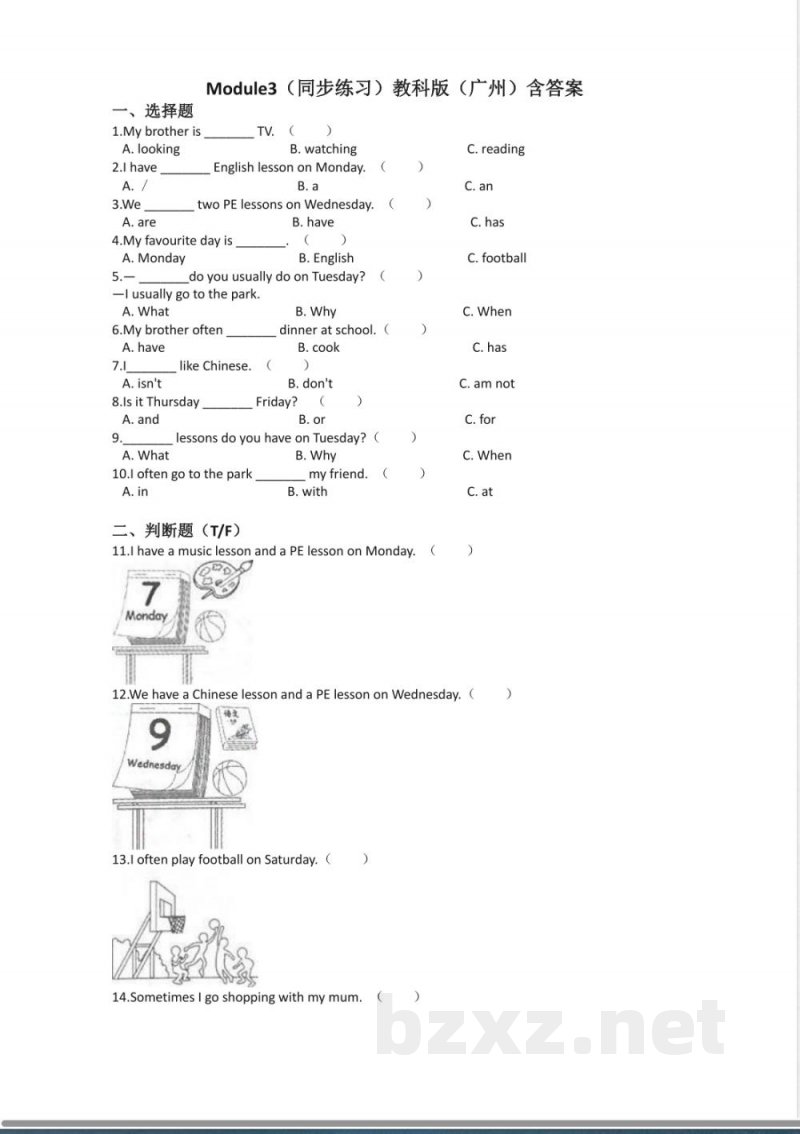 Module3（同步练习）教科版（广州）含答案

一、选择题

1.My brother is _______ TV. （ ）
A. looking B. watching C. reading

2.I have _______ English lesson on Monday. （ ）
A. / B. a C. an

3.We _______ two PE lessons on Wednesday. （ ）
A. are B. have C. has

4.My favourite day is _______. （ ）
A. Monday B. English C. football

5.— _______do you usually do on Tuesday? （ ）
—I usually go to the park.
A. What B. Why C. When

6.My brother often _______ dinner at school. （ ）
A. have B. cook C. has

7.I_______ like Chinese. （ ）
A. isn't B. don't C. am not

8.Is it Thursday _______ Friday? （ ）
A. and B. or C. for

9._______ lessons do you have on Tuesday? （ ）
A. What B. Why C. When

10.I often go to the park _______ my friend. （ ）
A. in B. with C. at

二、判断题（T/F）

11.I have a music lesson and a PE lesson on Monday. （ ）

7
Monday

12.We have a Chinese lesson and a PE lesson on Wednesday. （ ）

9
Wednesday

语文

13.I often play football on Saturday. （ ）

14.Sometimes I go shopping with my mum. （ ）

bzxz.net