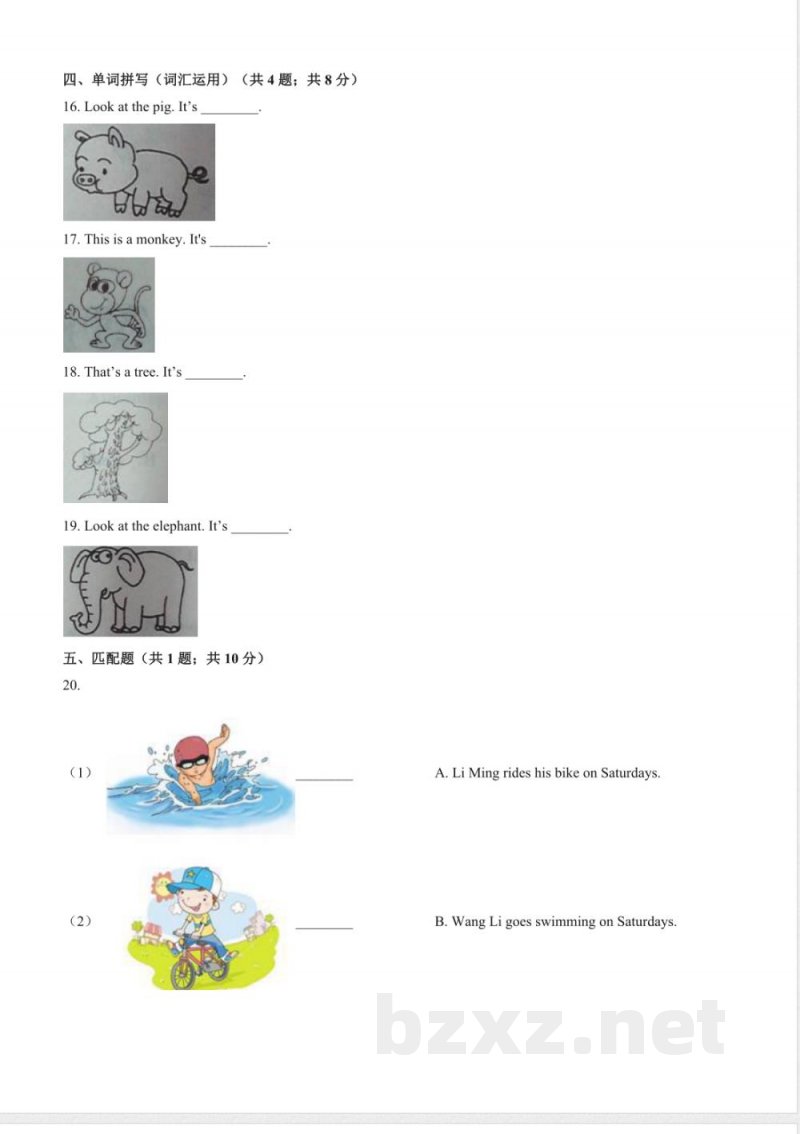 四、单词拼写（词汇运用）（共 4 题；共 8 分）

16. Look at the pig. It's ________.

17. This is a monkey. It's ________.

18. That's a tree. It's ________.

19. Look at the elephant. It's ________.

五、匹配题（共 1 题；共 10 分）

20.

（1） ________ A. Li Ming rides his bike on Saturdays.

（2） ________ B. Wang Li goes swimming on Saturdays.

bzxz.net