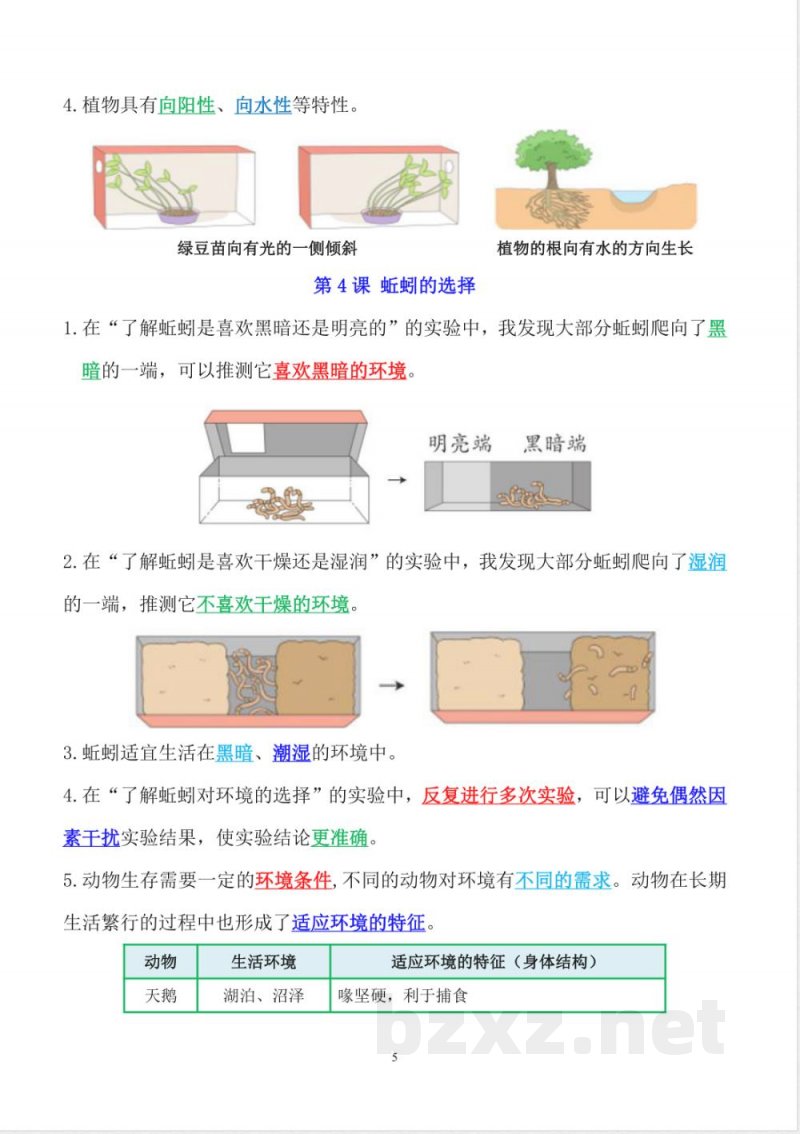 4. 植物具有向阳性、向水性等特性。

绿豆苗向有光的一侧倾斜

植物的根向有水的方向生长

第 4 课 蚯蚓的选择

1. 在“了解蚯蚓是喜欢黑暗还是明亮的”的实验中，我发现大部分蚯蚓爬向了黑暗的一端，可以推测它喜欢黑暗的环境。

明亮端 黑暗端

2. 在“了解蚯蚓是喜欢干燥还是湿润”的实验中，我发现大部分蚯蚓爬向了湿润的一端，推测它不喜欢干燥的环境。

3. 蚯蚓适宜生活在黑暗、潮湿的环境中。

4. 在“了解蚯蚓对环境的选择”的实验中，反复进行多次实验，可以避免偶然因素干扰实验结果，使实验结论更准确。

5. 动物生存需要一定的环境条件，不同的动物对环境有不同的需求。动物在长期生活繁衍的过程中也形成了适应环境的特征。

| 动物 | 生活环境 | 适应环境的特征（身体结构） |
|---|---|---|
| 天鹅 | 湖泊、沼泽 | 喙坚硬，利于捕食 |

bzxz.net

5