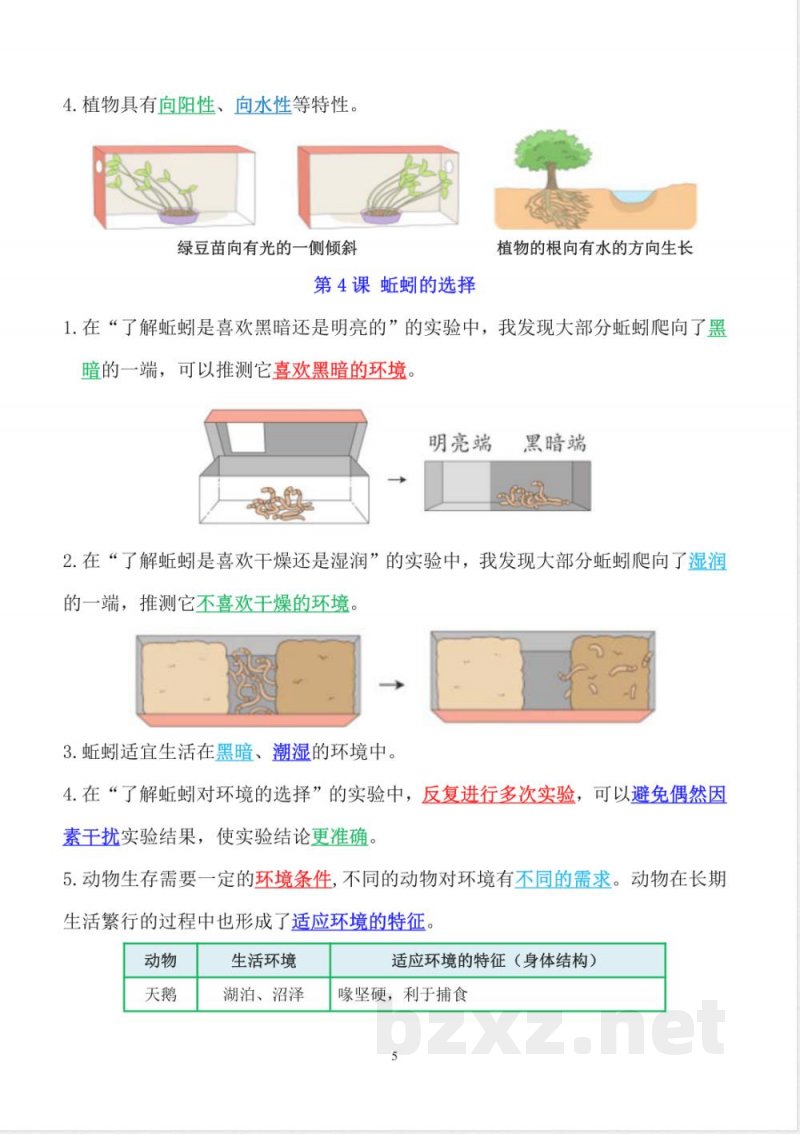 4. 植物具有向阳性、向水性等特性。

绿豆苗向有光的一侧倾斜　　植物的根向有水的方向生长

第 4 课 蚯蚓的选择

1. 在“了解蚯蚓是喜欢黑暗还是明亮的”的实验中，我发现大部分蚯蚓爬向了黑暗的一端，可以推测它喜欢黑暗的环境。

明亮端　黑暗端

2. 在“了解蚯蚓是喜欢干燥还是湿润”的实验中，我发现大部分蚯蚓爬向了湿润的一端，推测它不喜欢干燥的环境。

3. 蚯蚓适宜生活在黑暗、潮湿的环境中。

4. 在“了解蚯蚓对环境的选择”的实验中，反复进行多次实验，可以避免偶然因素干扰实验结果，使实验结论更准确。

5. 动物生存需要一定的环境条件，不同的动物对环境有不同的需求。动物在长期生活繁衍的过程中也形成了适应环境的特征。

| 动物 | 生活环境 | 适应环境的特征（身体结构） |
|---|---|---|
| 天鹅 | 湖泊、沼泽 | 喙坚硬，利于捕食 |

bzxz.net

5